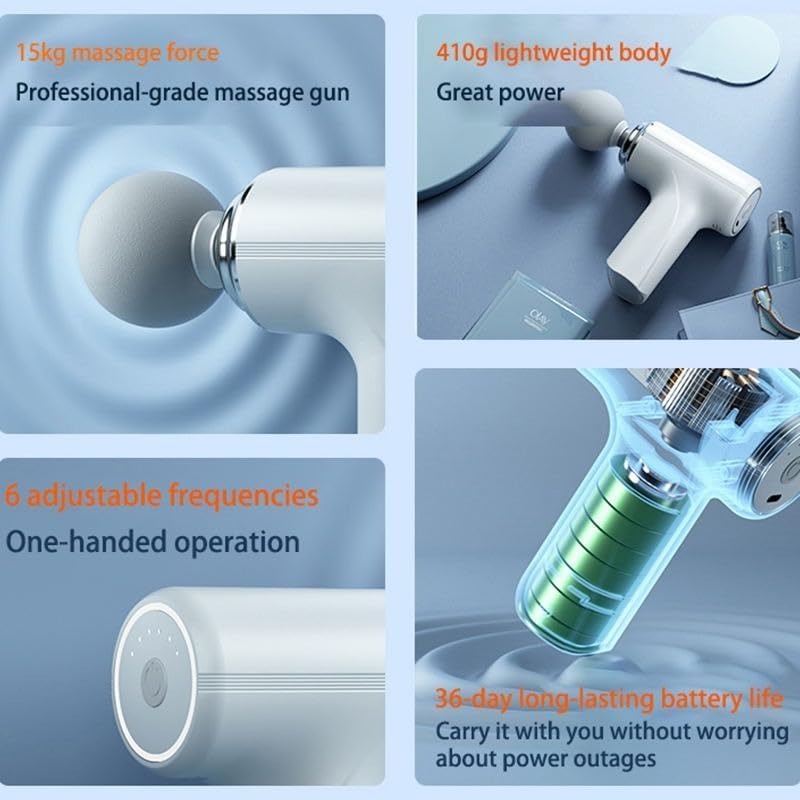 15kg massage force
Professional-grade massage gun

410g lightweight body
Great power

OLAY

6 adjustable frequencies
One-handed operation

36-day long-lasting battery life
Carry it with you without worrying about power outages